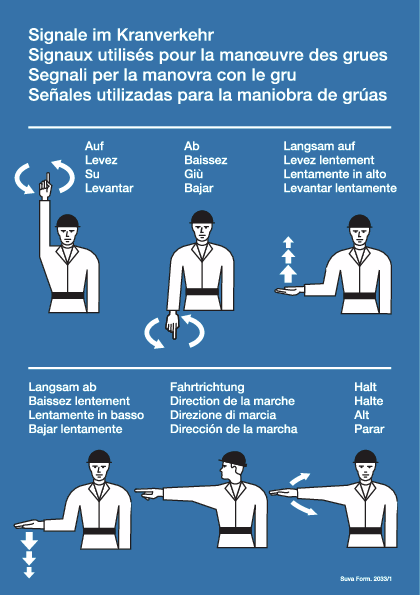 Signale im Kranverkehr
Signaux utilisés pour la manœuvre des grues
Segnali per la manovra con le gru
Señales utilizadas para la maniobra de grúas

Auf
Levez
Su
Levantar

Ab
Baissez
Giù
Bajar

Langsam auf
Levez lentement
Lentamente in alto
Levantar lentamente

Langsam ab
Baissez lentement
Lentamente in basso
Bajar lentamente

Fahrtrichtung
Direction de la marche
Direzione di marcia
Dirección de la marcha

Halt
Halte
Alt
Parar

Suva Form. 2033/1